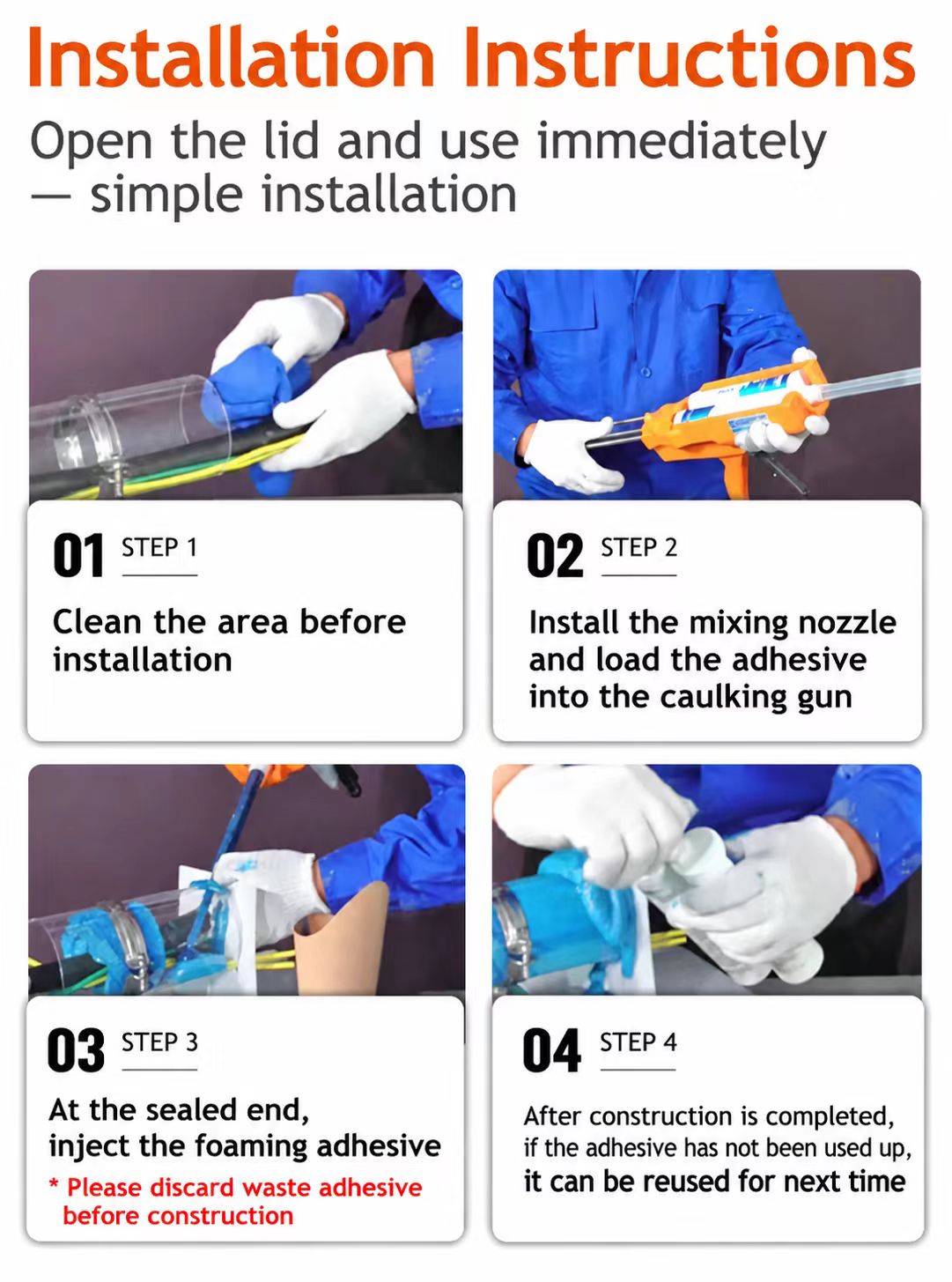 Installation Instructions

Open the lid and use immediately — simple installation

01 STEP 1

Clean the area before installation

02 STEP 2

Install the mixing nozzle and load the adhesive into the caulking gun

03 STEP 3

At the sealed end, inject the foaming adhesive

* Please discard waste adhesive before construction

04 STEP 4

After construction is completed, if the adhesive has not been used up, it can be reused for next time